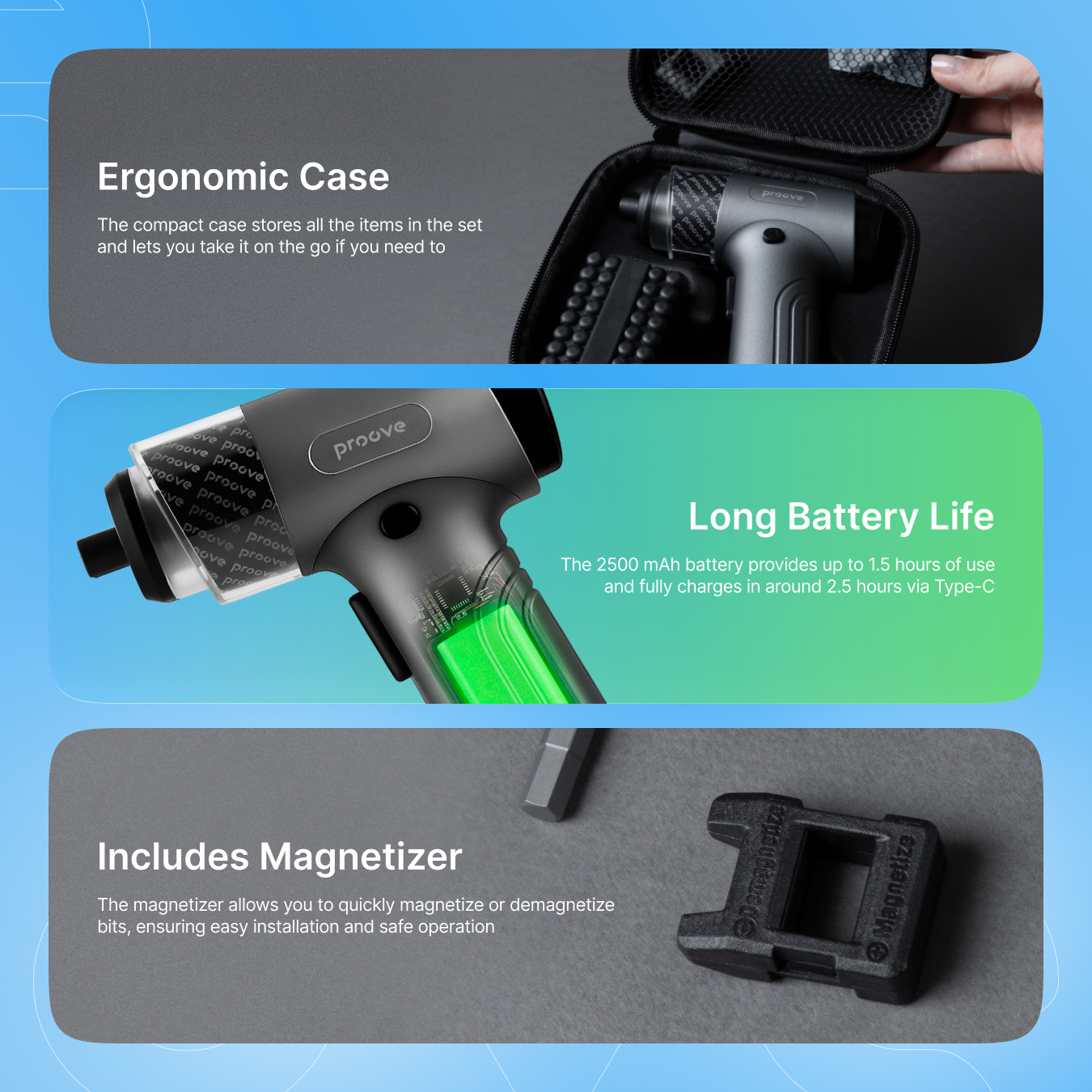 Ergonomic Case

The compact case stores all the items in the set and lets you take it on the go if you need to

proove

proove

Long Battery Life

The 2500 mAh battery provides up to 1.5 hours of use and fully charges in around 2.5 hours via Type-C

Includes Magnetizer

The magnetizer allows you to quickly magnetize or demagnetize bits, ensuring easy installation and safe operation

Demagnetize

Magnetize